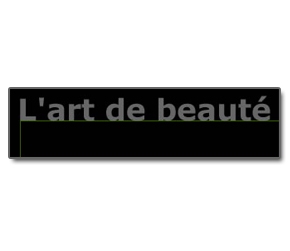 L'art de beauté